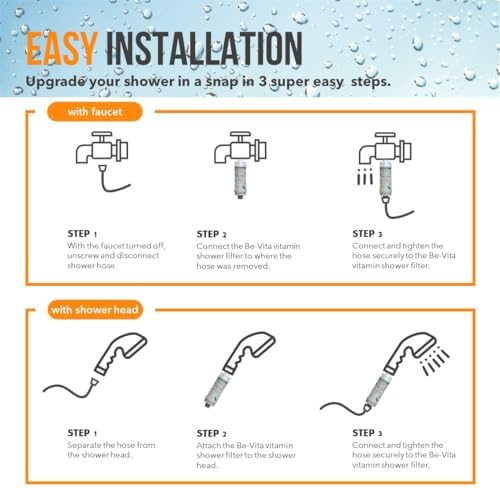 EASY INSTALLATION
Upgrade your shower in a snap in 3 super easy steps.

with faucet

STEP 1
With the faucet turned off, unscrew and disconnect shower hose.

STEP 2
Connect the Be-Vita vitamin shower filter to where the hose was removed.

STEP 3
Connect and tighten the hose securely to the Be-Vita vitamin shower filter.

with shower head

STEP 1
Separate the hose from the shower head.

STEP 2
Attach the Be-Vita vitamin shower filter to the shower head.

STEP 3
Connect and tighten the hose securely to the Be-Vita vitamin shower filter.