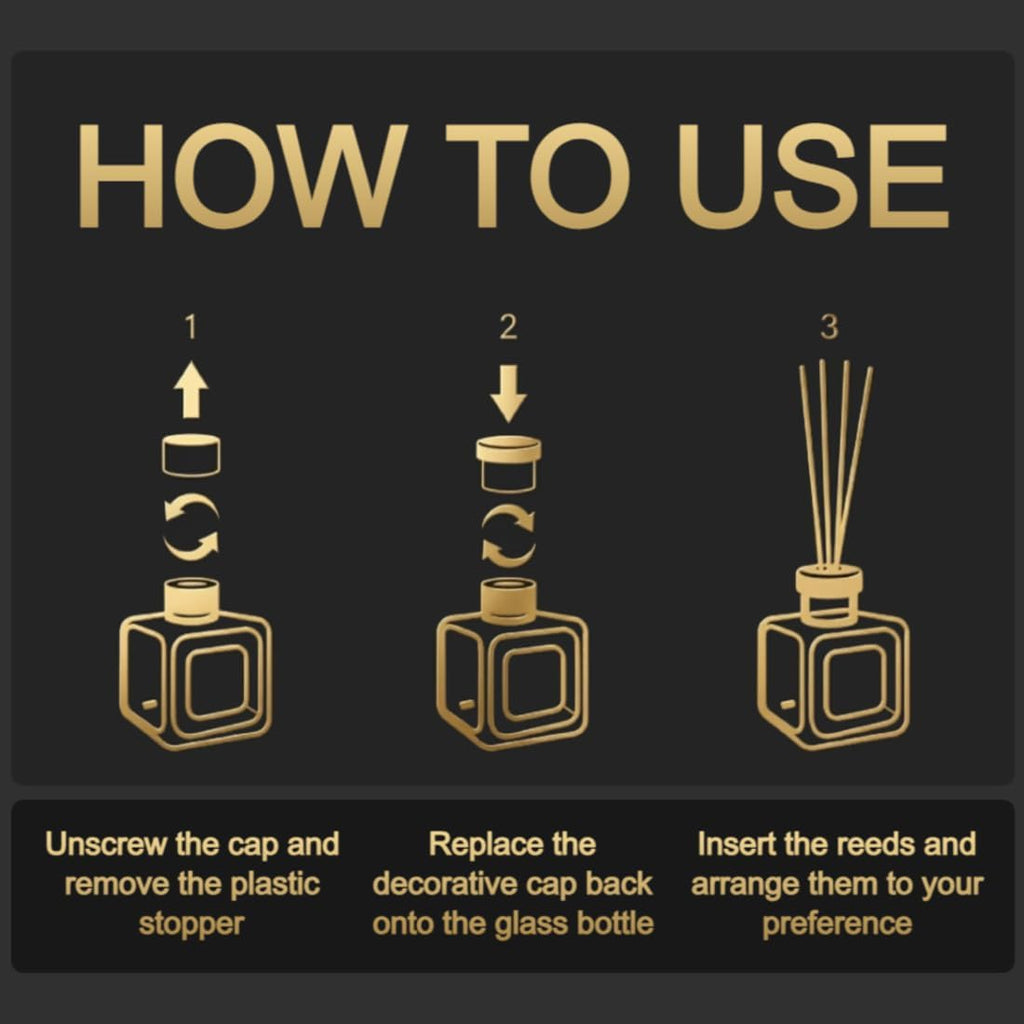 HOW TO USE

1

2

3

Unscrew the cap and remove the plastic stopper

Replace the decorative cap back onto the glass bottle

Insert the reeds and arrange them to your preference