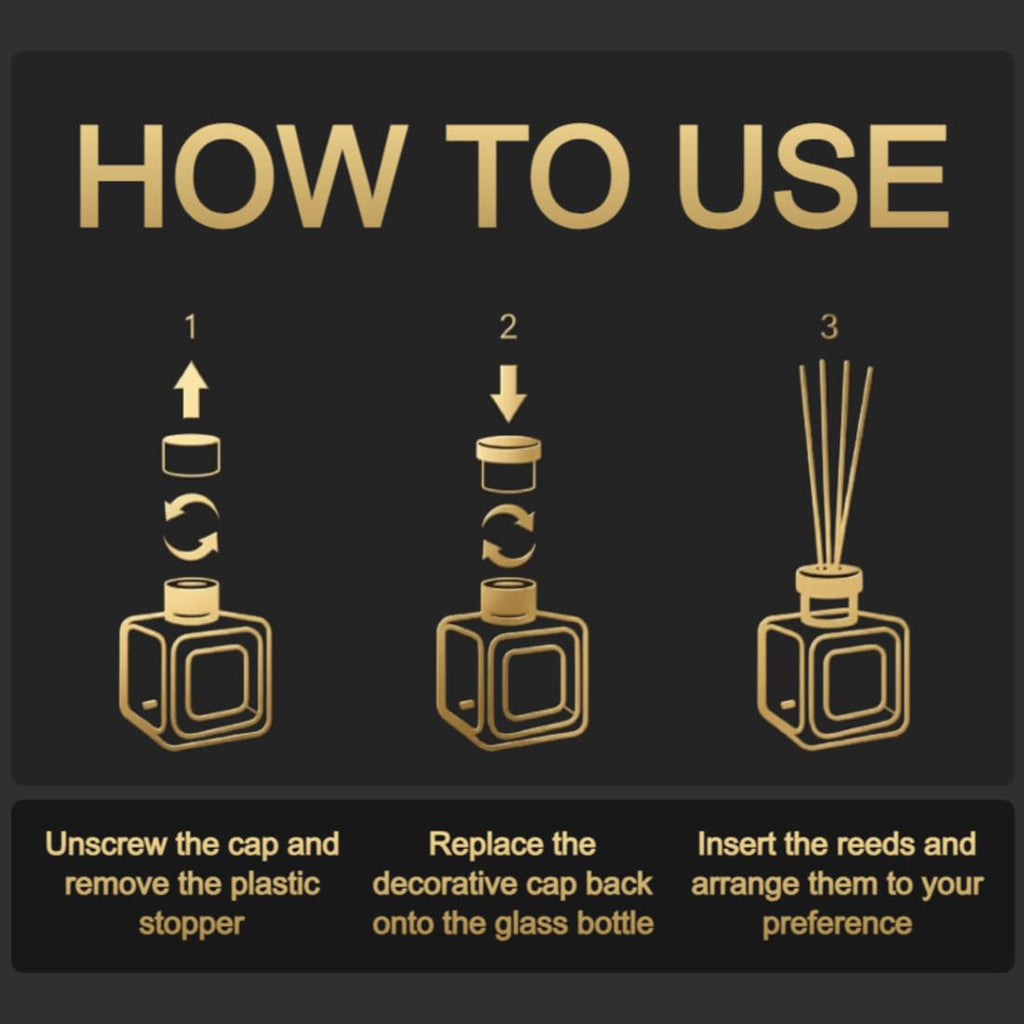 HOW TO USE

1

2

3

Unscrew the cap and remove the plastic stopper

Replace the decorative cap back onto the glass bottle

Insert the reeds and arrange them to your preference