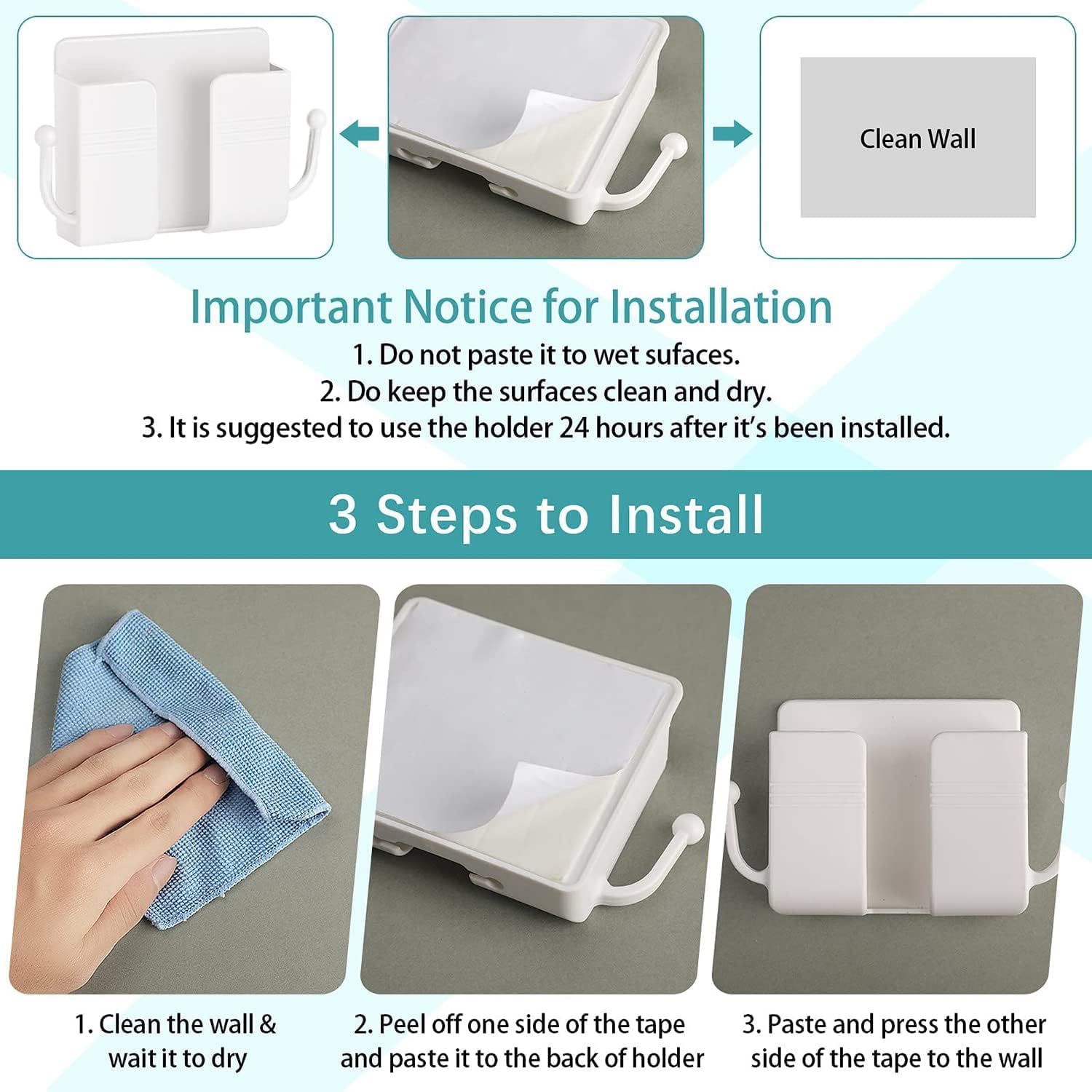 Clean Wall

Important Notice for Installation
1. Do not paste it to wet sufaces.
2. Do keep the surfaces clean and dry.
3. It is suggested to use the holder 24 hours after it's been installed.

3 Steps to Install

1. Clean the wall & wait it to dry

2. Peel off one side of the tape and paste it to the back of holder

3. Paste and press the other side of the tape to the wall